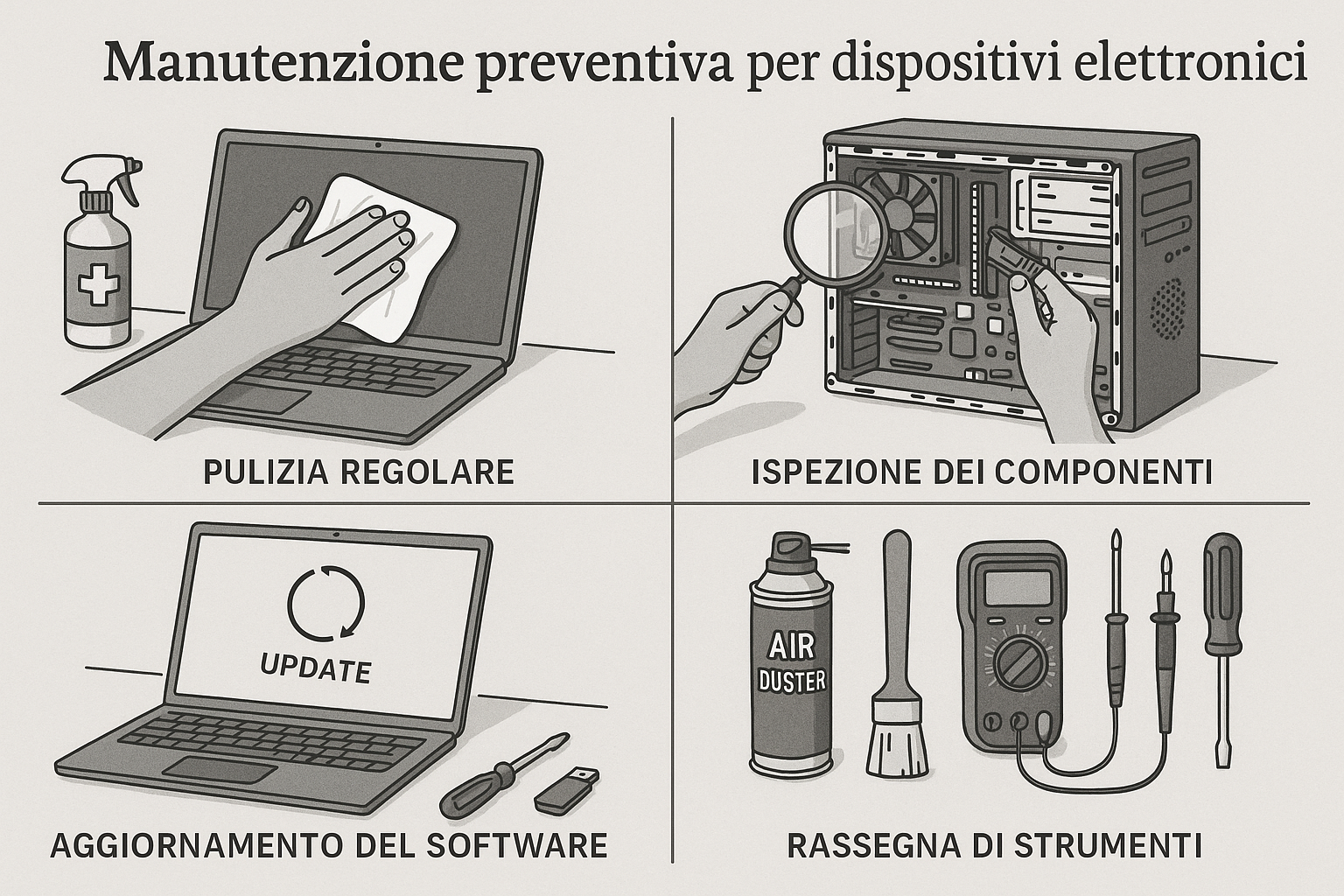 Manutenzione preventiva per dispositivi elettronici

PULIZIA REGOLARE

ISPEZIONE DEI COMPONENTI

UPDATE

AGGIORNAMENTO DEL SOFTWARE

AIR DUSTER

RASSEGNA DI STRUMENTI